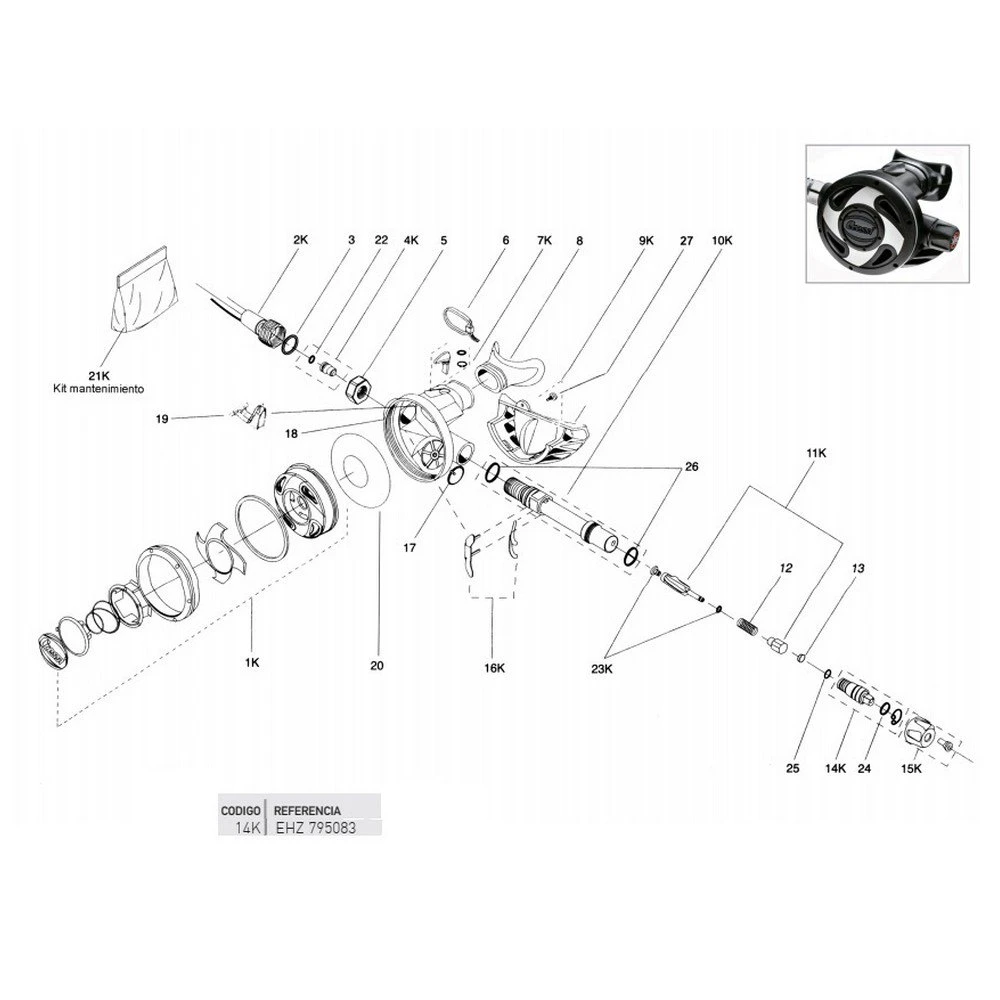 2K 3 22 4K 5 6 7K 8 9K 27 10K

21K
Kit mantenimiento

19
18
26
11K
17
12
13
1K
20
16K
23K
25
14K
24
15K

| CODIGO | REFERENCIA |
|---|---|
| 14K | EHZ 795083 |