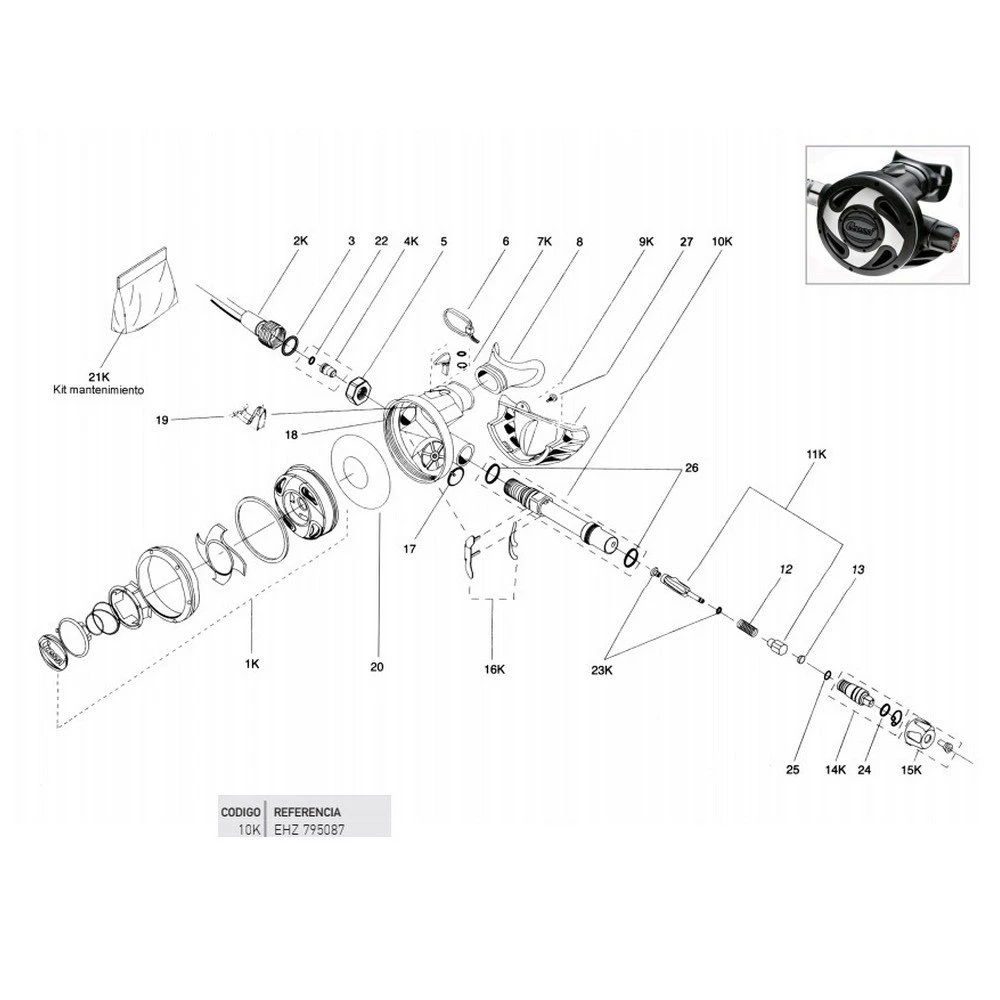 2K 3 22 4K 5 6 7K 8 9K 27 10K

21K
Kit mantenimiento

19

18

26

11K

17

12

13

1K

20

16K

23K

25

14K

24

15K

| CODIGO | REFERENCIA |
|---|---|
| 10K | EHZ 795087 |