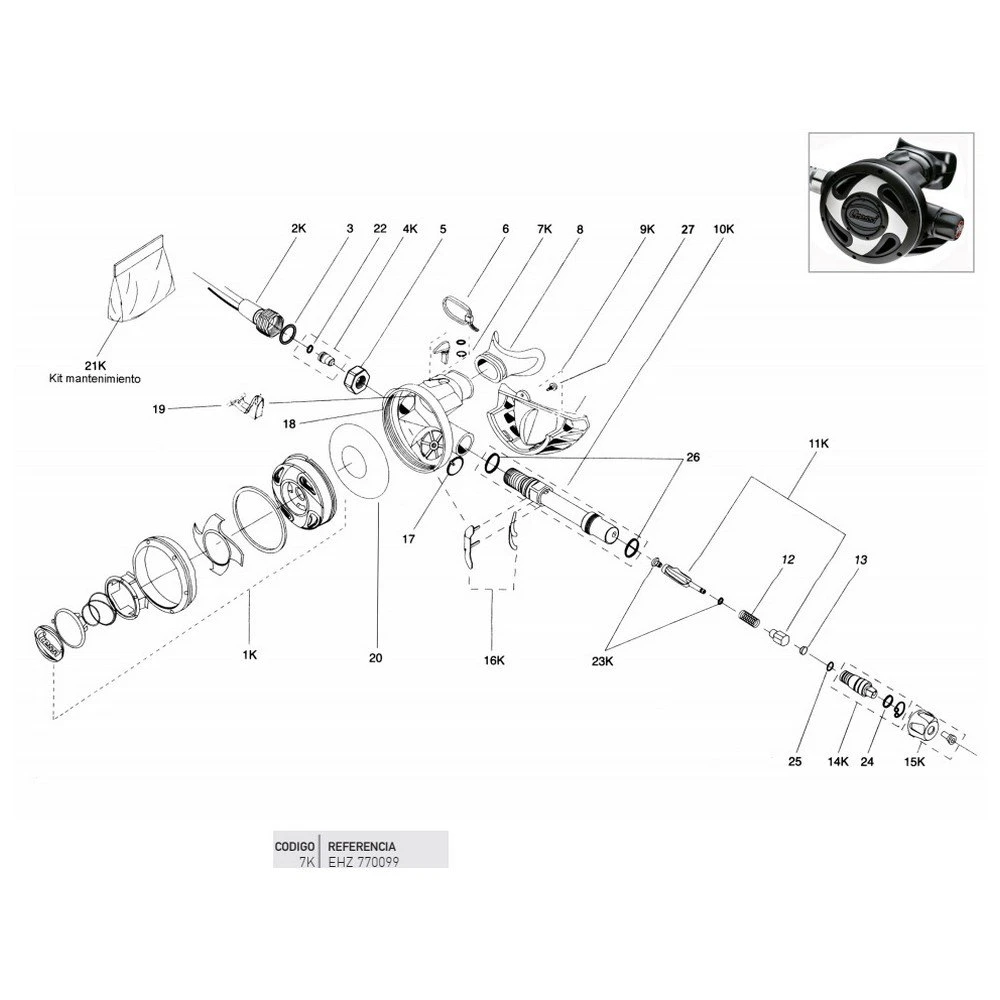 2K 3 22 4K 5 6 7K 8 9K 27 10K

21K
Kit mantenimiento

19

18

26

11K

17

12

13

1K

20

16K

23K

25

14K

24

15K

| CODIGO | REFERENCIA |
|---|---|
| 7K | EHZ 770099 |